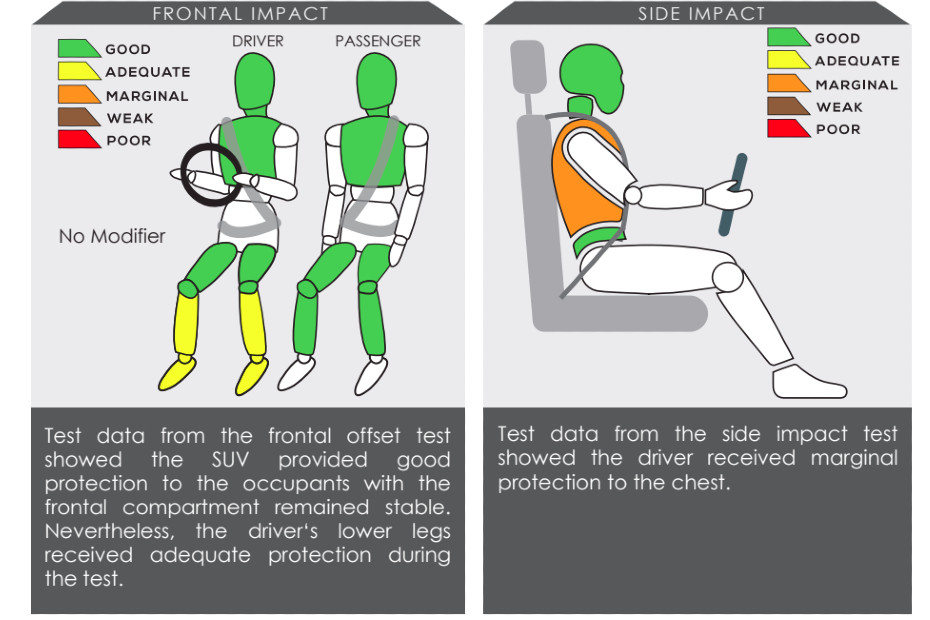 FRONTAL IMPACT

GOOD
ADEQUATE
MARGINAL
WEAK
POOR

DRIVER
PASSENGER

No Modifier

Test data from the frontal offset test showed the SUV provided good protection to the occupants with the frontal compartment remained stable. Nevertheless, the driver's lower legs received adequate protection during the test.

SIDE IMPACT

GOOD
ADEQUATE
MARGINAL
WEAK
POOR

Test data from the side impact test showed the driver received marginal protection to the chest.